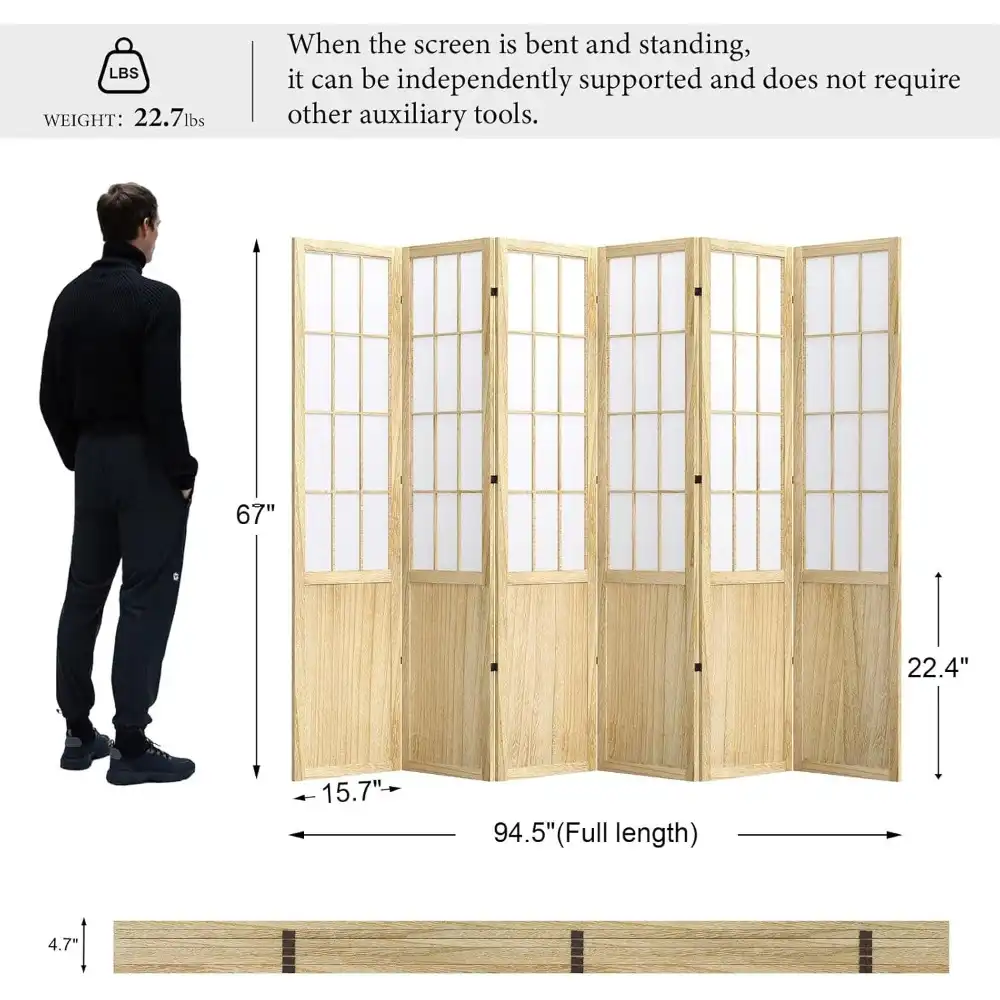 LBS

WEIGHT: 22.7lbs

When the screen is bent and standing, it can be independently supported and does not require other auxiliary tools.

67"

22.4"

15.7"

94.5"(Full length)

4.7"